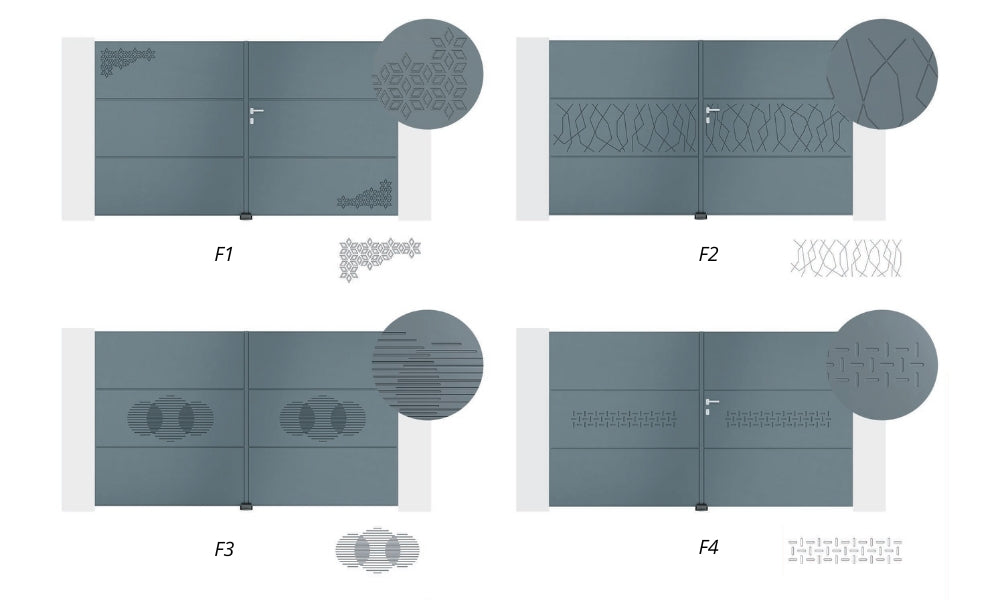 F1

F2

F3

F4